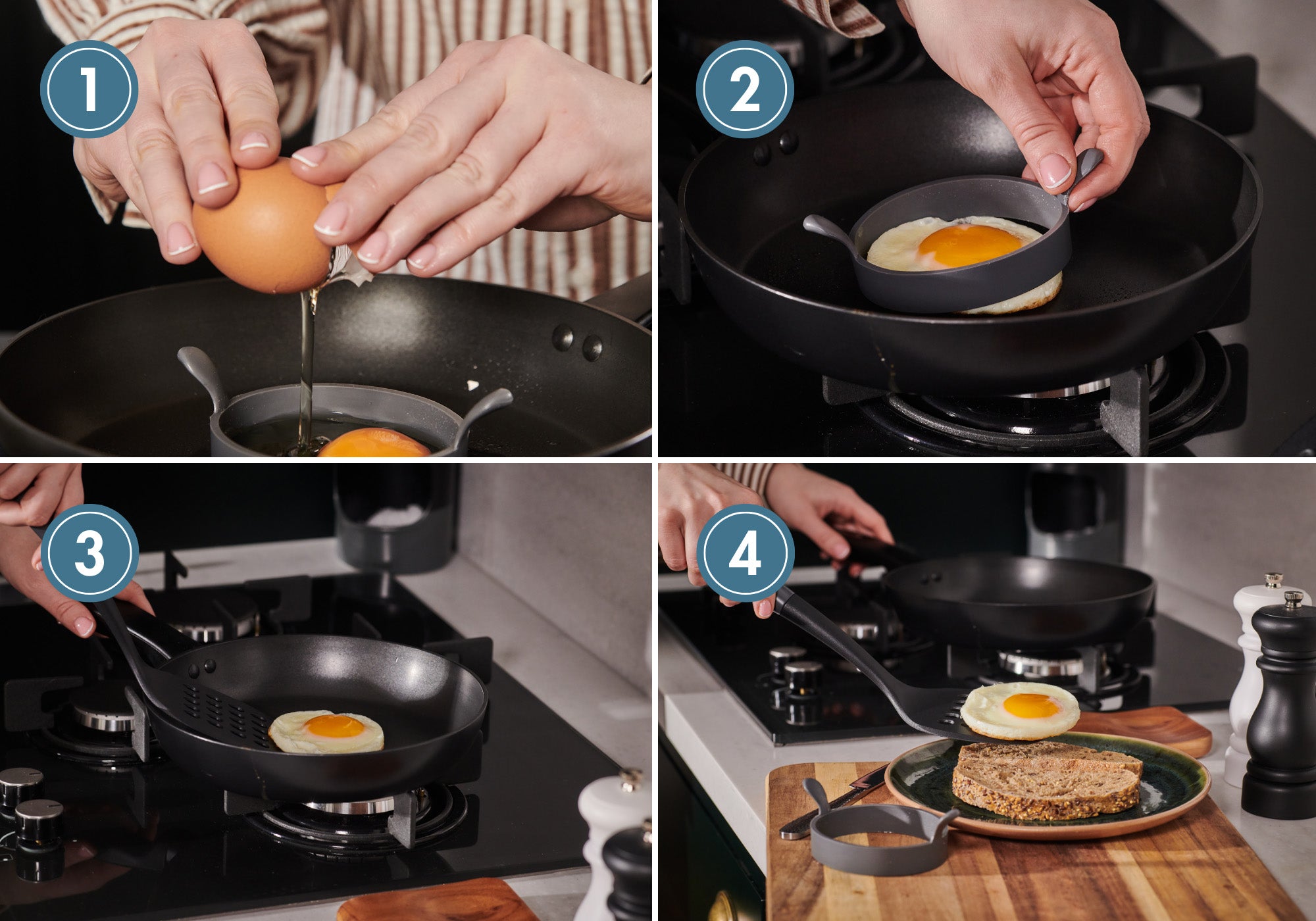 1

2

3

4